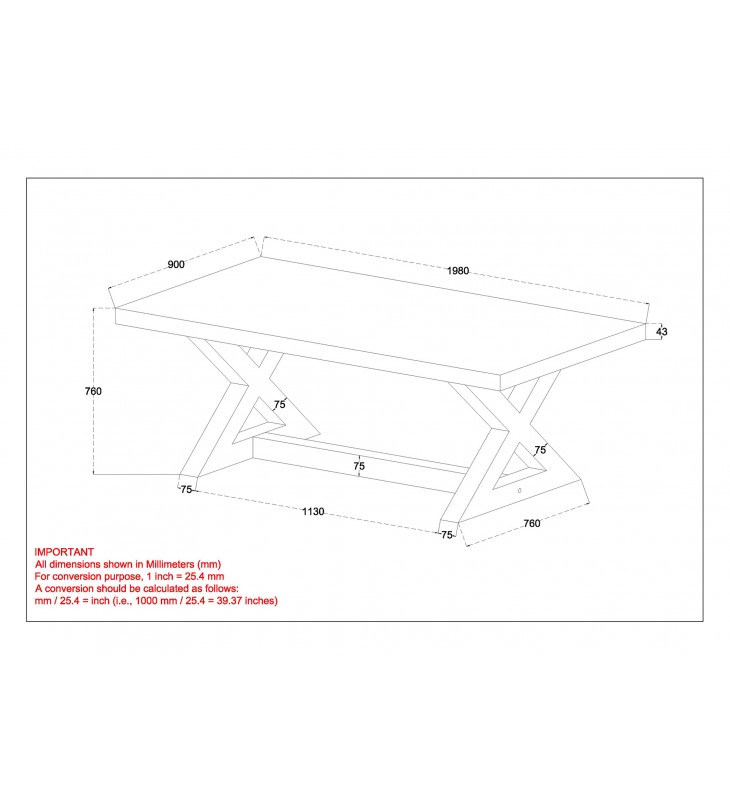 900

1980

43

760

75

75

75

75

1130

75

760

IMPORTANT
All dimensions shown in Millimeters (mm)
For conversion purpose, 1 inch = 25.4 mm
A conversion should be calculated as follows:
mm / 25.4 = inch (i.e., 1000 mm / 25.4 = 39.37 inches)