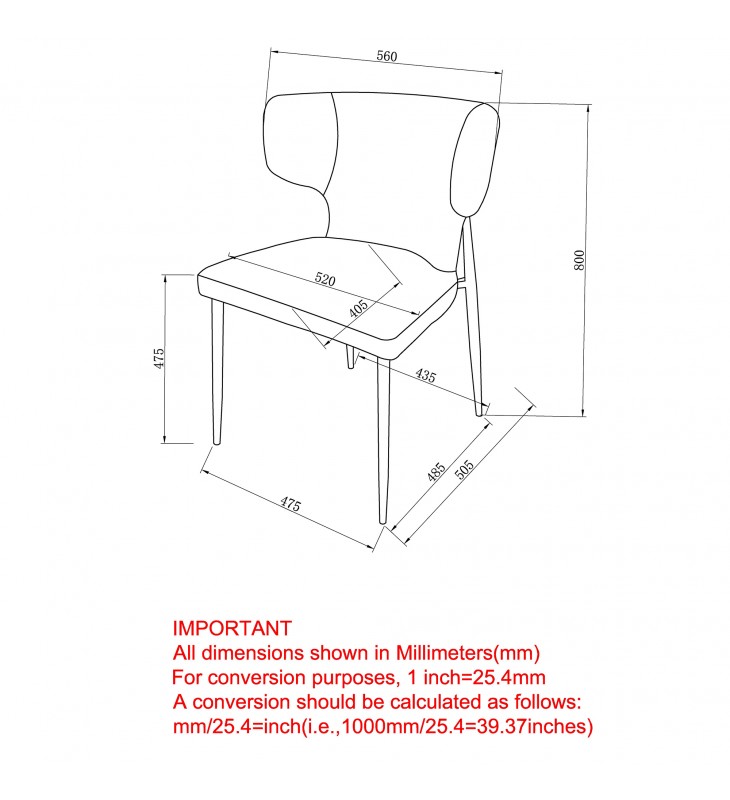 560

800

520

405

475

435

485

505

475

IMPORTANT
All dimensions shown in Millimeters(mm)
For conversion purposes, 1 inch=25.4mm
A conversion should be calculated as follows:
mm/25.4=inch(i.e.,1000mm/25.4=39.37inches)