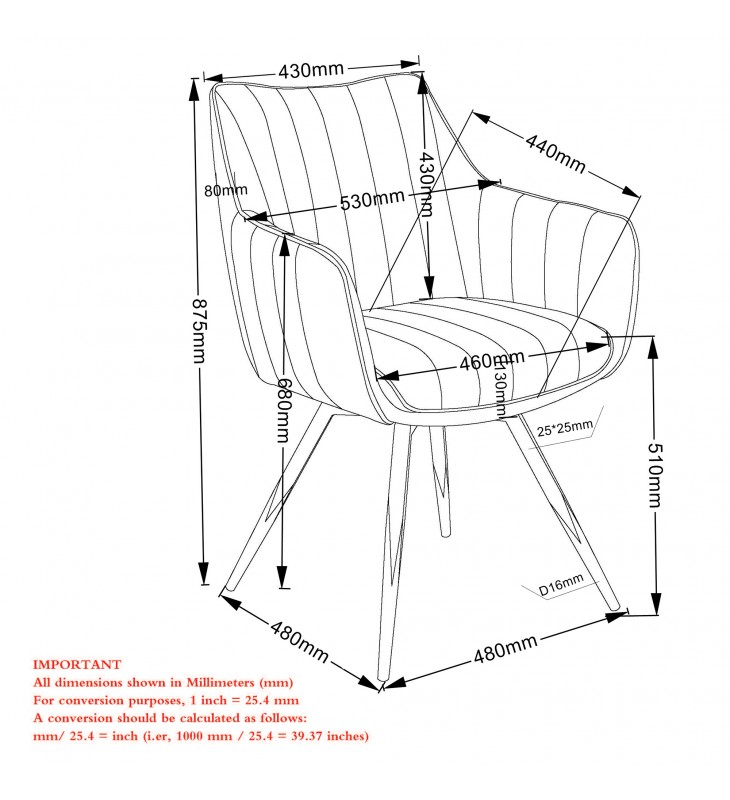 430mm
440mm
430mm
80mm
530mm
875mm
680mm
460mm
130mm
25*25mm
510mm
D16mm
480mm
480mm

IMPORTANT
All dimensions shown in Millimeters (mm)
For conversion purposes, 1 inch = 25.4 mm
A conversion should be calculated as follows:
mm/ 25.4 = inch (i.er, 1000 mm / 25.4 = 39.37 inches)