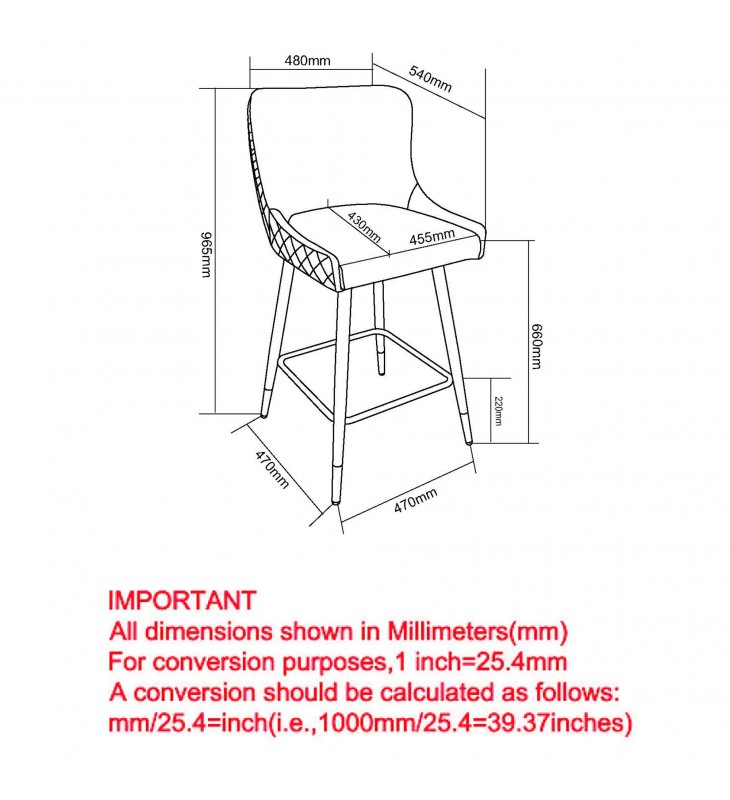 480mm
540mm
965mm
430mm
455mm
660mm
220mm
470mm
470mm

IMPORTANT
All dimensions shown in Millimeters(mm)
For conversion purposes,1 inch=25.4mm
A conversion should be calculated as follows:
mm/25.4=inch(i.e.,1000mm/25.4=39.37inches)