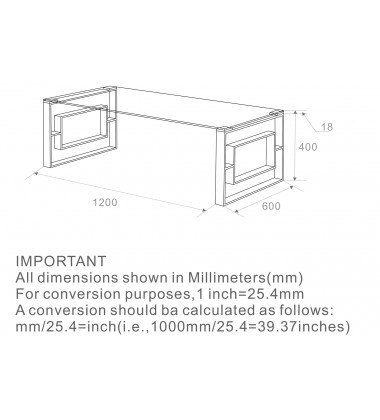 18
400
1200
600

IMPORTANT
All dimensions shown in Millimeters(mm)
For conversion purposes,1 inch=25.4mm
A conversion should ba calculated as follows:
mm/25.4=inch(i.e.,1000mm/25.4=39.37inches)