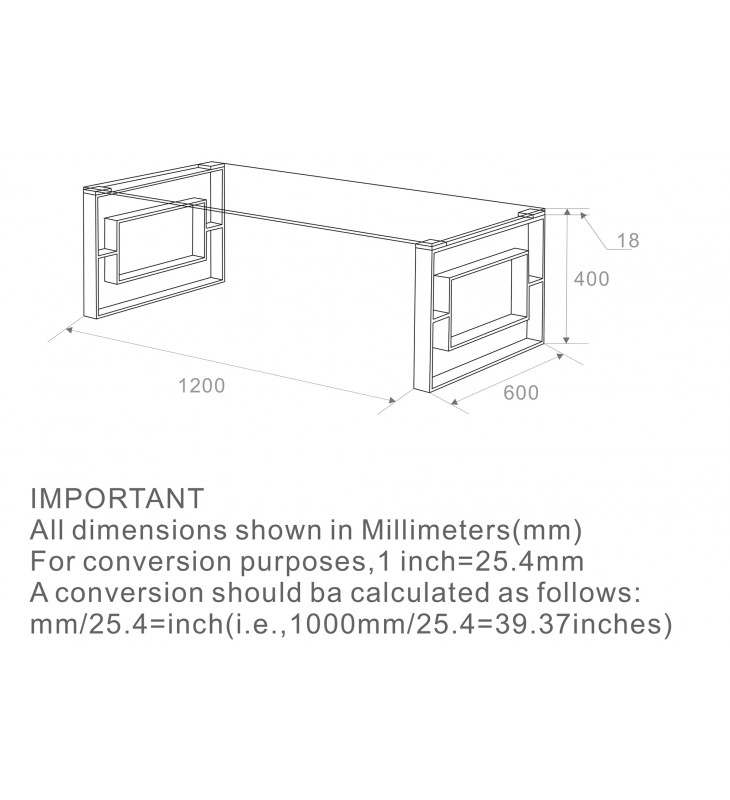 18

400

1200

600

IMPORTANT
All dimensions shown in Millimeters(mm)
For conversion purposes,1 inch=25.4mm
A conversion should ba calculated as follows:
mm/25.4=inch(i.e.,1000mm/25.4=39.37inches)