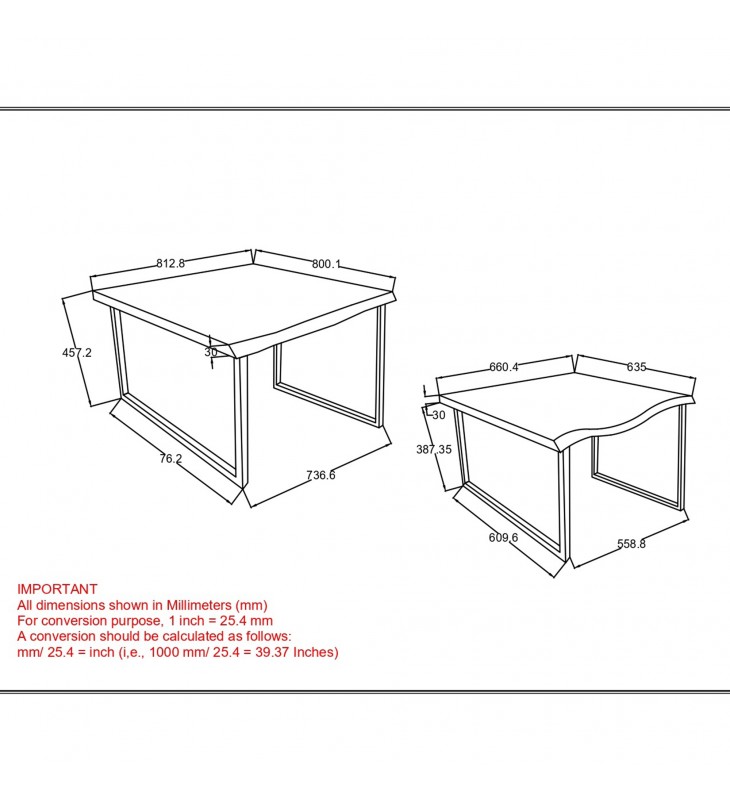 812.8
800.1
457.2
30
76.2
736.6

660.4
635
30
387.35
609.6
558.8

IMPORTANT
All dimensions shown in Millimeters (mm)
For conversion purpose, 1 inch = 25.4 mm
A conversion should be calculated as follows:
mm/ 25.4 = inch (i,e., 1000 mm/ 25.4 = 39.37 Inches)