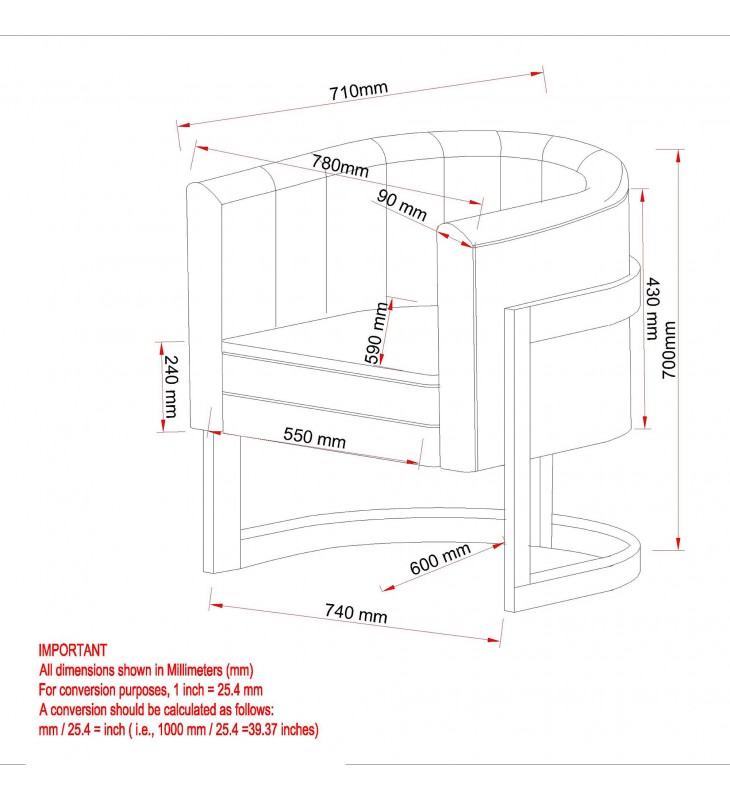 710mm

780mm

90 mm

430 mm

700mm

590 mm

240 mm

550 mm

600 mm

740 mm

IMPORTANT
All dimensions shown in Millimeters (mm)
For conversion purposes, 1 inch = 25.4 mm
A conversion should be calculated as follows:
mm / 25.4 = inch ( i.e., 1000 mm / 25.4 =39.37 inches)