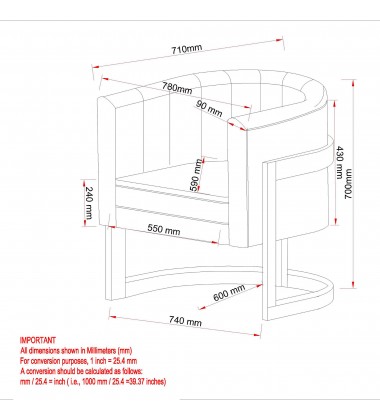 710mm

780mm

90 mm

430 mm

700mm

590 mm

240 mm

550 mm

600 mm

740 mm

IMPORTANT
All dimensions shown in Millimeters (mm)
For conversion purposes, 1 inch = 25.4 mm
A conversion should be calculated as follows:
mm / 25.4 = inch ( i.e., 1000 mm / 25.4 =39.37 inches)