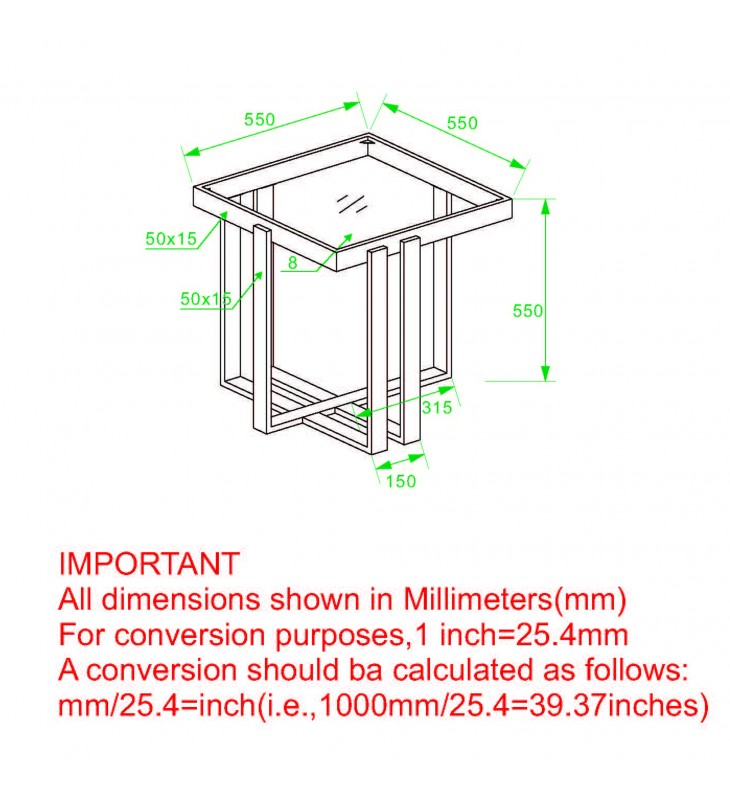 550
550
50x15
8
50x15
550
315
150

IMPORTANT
All dimensions shown in Millimeters(mm)
For conversion purposes,1 inch=25.4mm
A conversion should ba calculated as follows:
mm/25.4=inch(i.e.,1000mm/25.4=39.37inches)