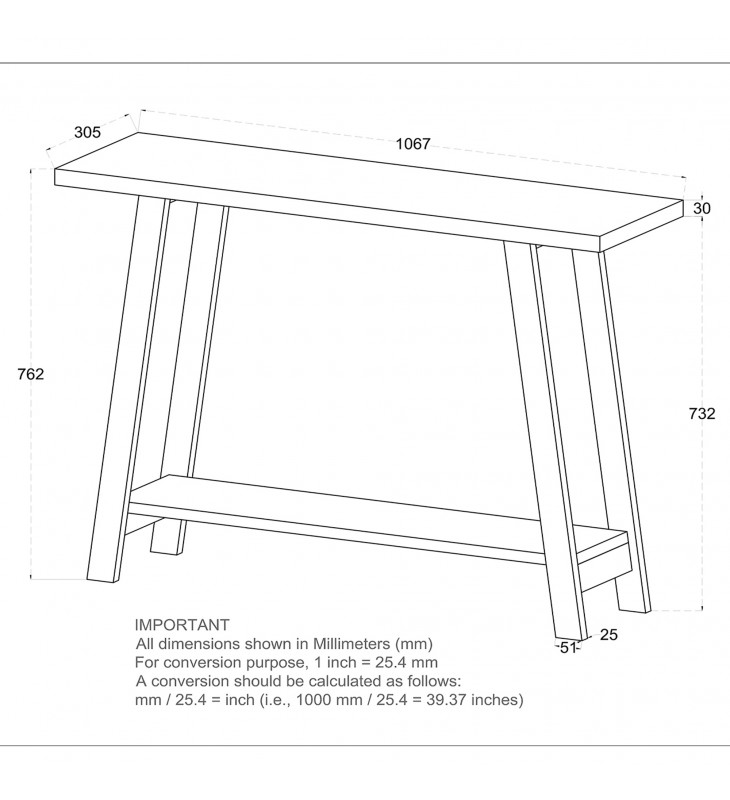 305

1067

30

762

732

25

51

IMPORTANT
All dimensions shown in Millimeters (mm)
For conversion purpose, 1 inch = 25.4 mm
A conversion should be calculated as follows:
mm / 25.4 = inch (i.e., 1000 mm / 25.4 = 39.37 inches)